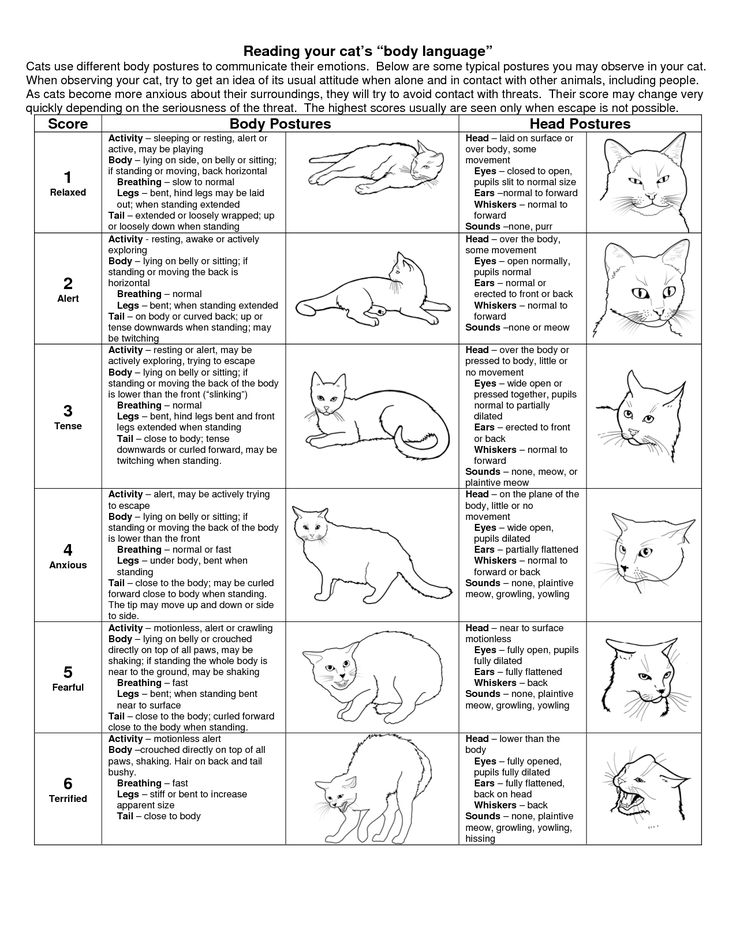 Reading your cat's "body language"

Cats use different body postures to communicate their emotions. Below are some typical postures you may observe in your cat. When observing your cat, try to get an idea of its usual attitude when alone and in contact with other animals, including people. As cats become more anxious about their surroundings, they will try to avoid contact with threats. Their score may change very quickly depending on the seriousness of the threat. The highest scores usually are seen only when escape is not possible.

| Score | Body Postures | Head Postures |
|---|---|---|
| 1 Relaxed | Activity – sleeping or resting, alert or active, may be playing Body – lying on side, on belly or sitting; if standing or moving, back horizontal Breathing – slow to normal Legs – bent, hind legs may be laid out; when standing extended Tail – extended or loosely wrapped; up or loosely down when standing | Head – laid on surface or over body, some movement Eyes – closed to open, pupils slit to normal size Ears –normal to forward Whiskers – normal to forward Sounds –none, purr |
| 2 Alert | Activity - resting, awake or actively exploring Body – lying on belly or sitting; if standing or moving the back is horizontal Breathing – normal Legs – bent; when standing extended Tail – on body or curved back; up or tense downwards when standing; may be twitching | Head – over the body, some movement Eyes – open normally, pupils normal Ears – normal or erected to front or back Whiskers – normal to forward Sounds –none or meow |
| 3 Tense | Activity – resting or alert, may be actively exploring, trying to escape Body – lying on belly or sitting; if standing or moving the back of the body is lower than the front ("slinking") Breathing – normal Legs – bent, hind legs bent and front legs extended when standing Tail – close to body; tense downwards or curled forward, may be twitching when standing. | Head – over the body or pressed to body, little or no movement Eyes – wide open or pressed together, pupils normal to partially dilated Ears – erected to front or back Whiskers – normal to forward Sounds – none, meow, or plaintive meow |
| 4 Anxious | Activity – alert, may be actively trying to escape Body – lying on belly or sitting; if standing or moving the back of the body is lower than the front Breathing – normal or fast Legs – under body, bent when standing Tail – close to the body; may be curled forward close to body when standing. The tip may move up and down or side to side. | Head – on the plane of the body, little or no movement Eyes – wide open, pupils dilated Ears – partially flattened Whiskers – normal to forward or back Sounds – none, plaintive meow, growling, yowling |
| 5 Fearful | Activity – motionless, alert or crawling Body – lying on belly or crouched directly on top of all paws, may be shaking; if standing the whole body is near to the ground, may be shaking Breathing – fast Legs – bent; when standing bent near to surface Tail – close to the body; curled forward close to the body when standing. | Head – near to surface motionless Eyes – fully open, pupils fully dilated Ears – fully flattened Whiskers – back Sounds – none, plaintive meow, growling, yowling |
| 6 Terrified | Activity – motionless alert Body –crouched directly on top of all paws, shaking. Hair on back and tail bushy. Breathing – fast Legs – stiff or bent to increase apparent size Tail – close to body | Head – lower than the body Eyes – fully opened, pupils fully dilated Ears – fully flattened, back on head Whiskers – back Sounds – none, plaintive meow, growling, yowling, hissing |